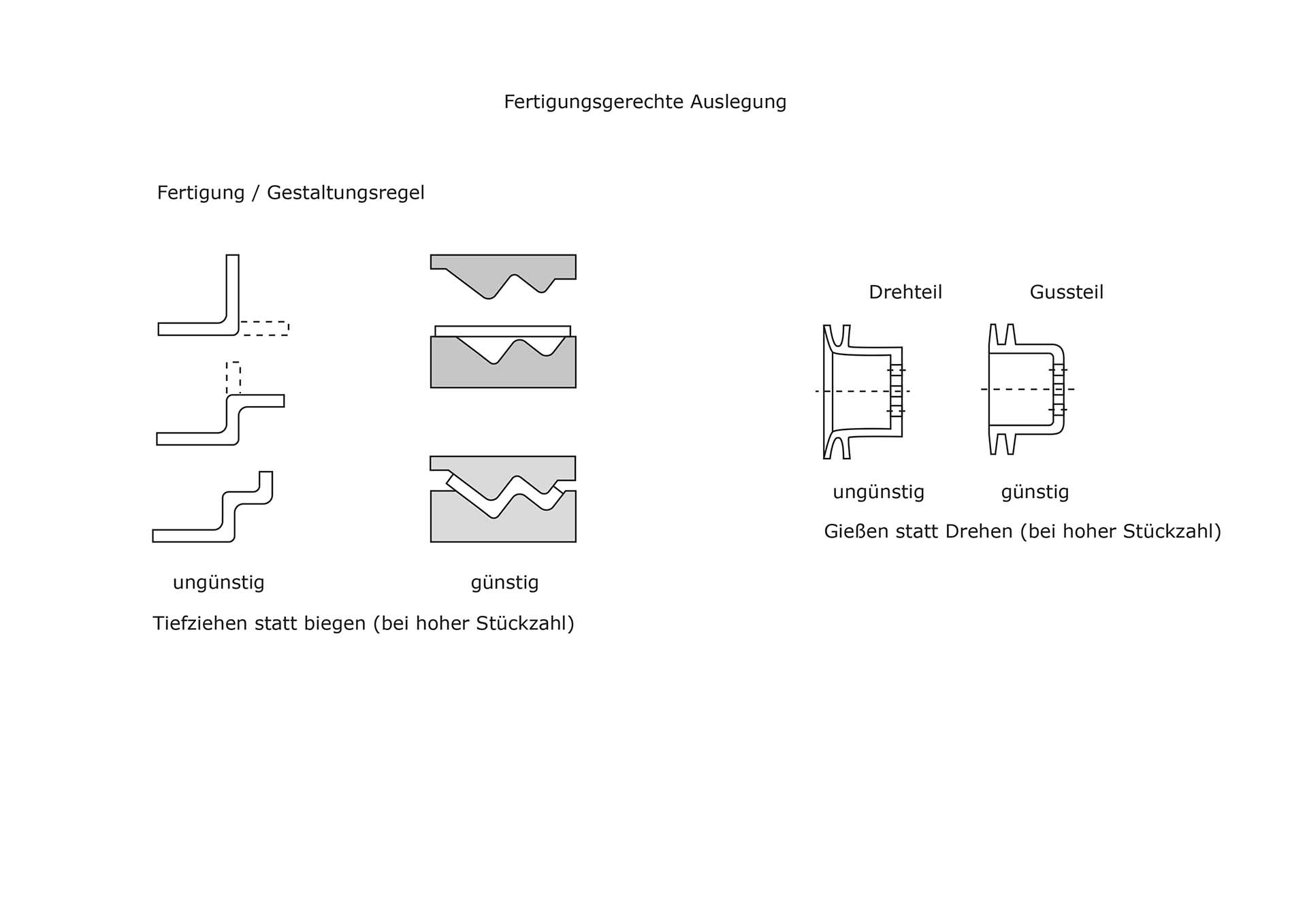 Fertigungsgerechte Auslegung

Fertigung / Gestaltungsregel

ungünstig

günstig

Tiefziehen statt biegen (bei hoher Stückzahl)

Drehteil

Gussteil

ungünstig

günstig

Gießen statt Drehen (bei hoher Stückzahl)